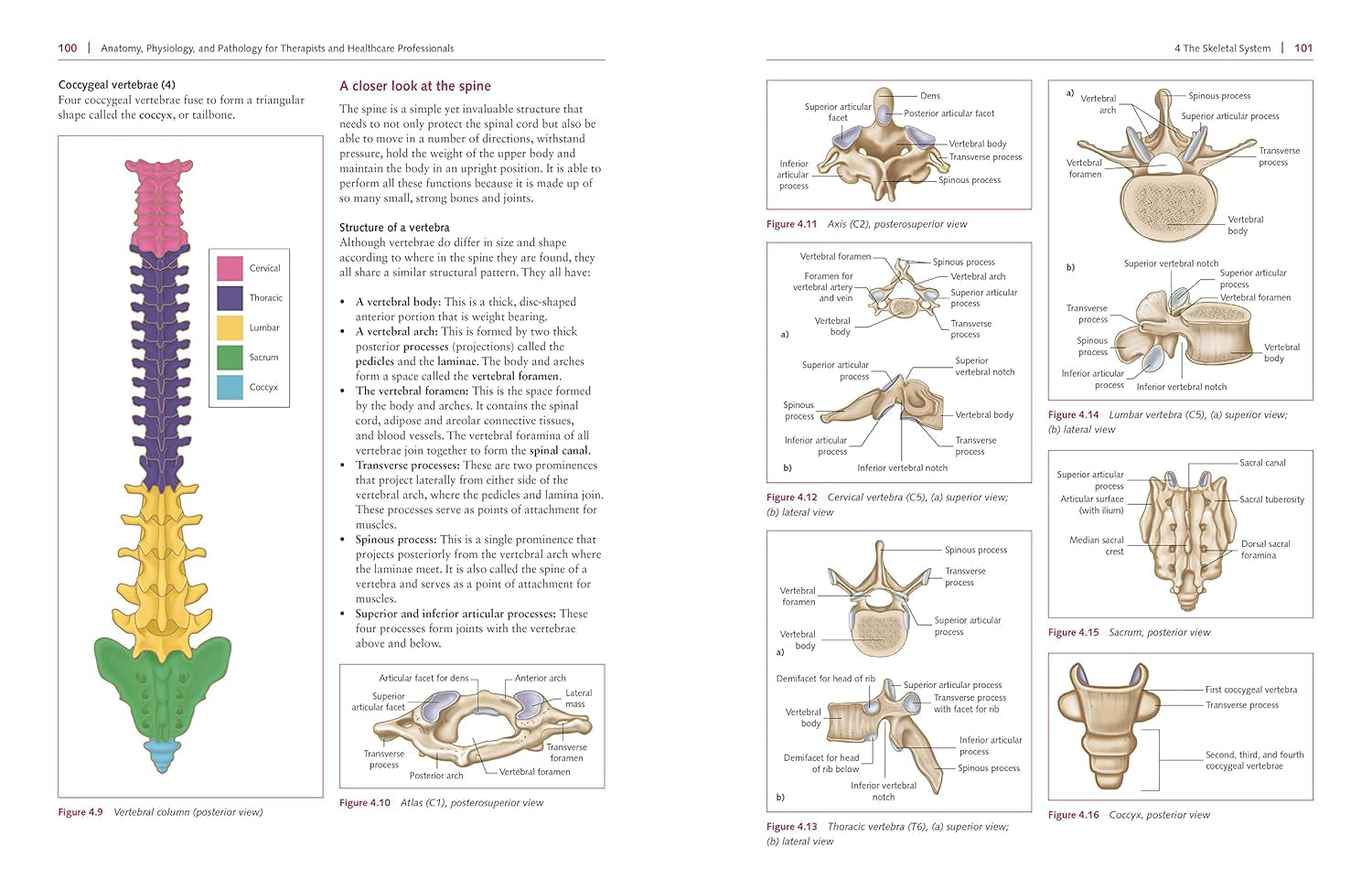 100 | Anatomy, Physiology, and Pathology for Therapists and Healthcare Professionals

Coccygeal vertebrae (4)
Four coccygeal vertebrae fuse to form a triangular shape called the coccyx, or tailbone.

Cervical
Thoracic
Lumbar
Sacrum
Coccyx

Figure 4.9 Vertebral column (posterior view)

A closer look at the spine

The spine is a simple yet invaluable structure that needs to not only protect the spinal cord but also be able to move in a number of directions, withstand pressure, hold the weight of the upper body and maintain the body in an upright position. It is able to perform all these functions because it is made up of so many small, strong bones and joints.

Structure of a vertebra
Although vertebrae do differ in size and shape according to where in the spine they are found, they all share a similar structural pattern. They all have:

• A vertebral body: This is a thick, disc-shaped anterior portion that is weight bearing.
• A vertebral arch: This is formed by two thick posterior processes (projections) called the pedicles and the laminae. The body and arches form a space called the vertebral foramen.
• The vertebral foramen: This is the space formed by the body and arches. It contains the spinal cord, adipose and areolar connective tissues, and blood vessels. The vertebral foramina of all vertebrae join together to form the spinal canal.
• Transverse processes: These are two prominences that project laterally from either side of the vertebral arch, where the pedicles and lamina join. These processes serve as points of attachment for muscles.
• Spinous process: This is a single prominence that projects posteriorly from the vertebral arch where the laminae meet. It is also called the spine of a vertebra and serves as a point of attachment for muscles.
• Superior and inferior articular processes: These four processes form joints with the vertebrae above and below.

Articular facet for dens
Anterior arch
Superior articular facet
Lateral mass
Transverse process
Transverse foramen
Posterior arch
Vertebral foramen

Figure 4.10 Atlas (C1), posterosuperior view

4 The Skeletal System | 101

Dens
Superior articular facet
Posterior articular facet
Vertebral body
Transverse process
Inferior articular process
Spinous process

Figure 4.11 Axis (C2), posterosuperior view

Vertebral foramen
Spinous process
Foramen for vertebral artery and vein
Vertebral arch
Superior articular process
Vertebral body
Transverse process
a)
Superior articular process
Superior vertebral notch
Spinous process
Vertebral body
Inferior articular process
Transverse process
b)
Inferior vertebral notch

Figure 4.12 Cervical vertebra (C5), (a) superior view; (b) lateral view

Spinous process
Transverse process
Vertebral foramen
Superior articular process
Vertebral body
a)
Demifacet for head of rib
Superior articular process
Transverse process with facet for rib
Vertebral body
Inferior articular process
Demifacet for head of rib below
Spinous process
Inferior vertebral notch
b)

Figure 4.13 Thoracic vertebra (T6), (a) superior view; (b) lateral view

a)
Vertebral arch
Spinous process
Superior articular process
Transverse process
Vertebral foramen
Vertebral body
b)
Superior vertebral notch
Superior articular process
Vertebral foramen
Transverse process
Spinous process
Vertebral body
Inferior articular process
Inferior vertebral notch

Figure 4.14 Lumbar vertebra (C5), (a) superior view; (b) lateral view

Sacral canal
Superior articular process
Articular surface (with ilium)
Sacral tuberosity
Median sacral crest
Dorsal sacral foramina

Figure 4.15 Sacrum, posterior view

First coccygeal vertebra
Transverse process
Second, third, and fourth coccygeal vertebrae

Figure 4.16 Coccyx, posterior view