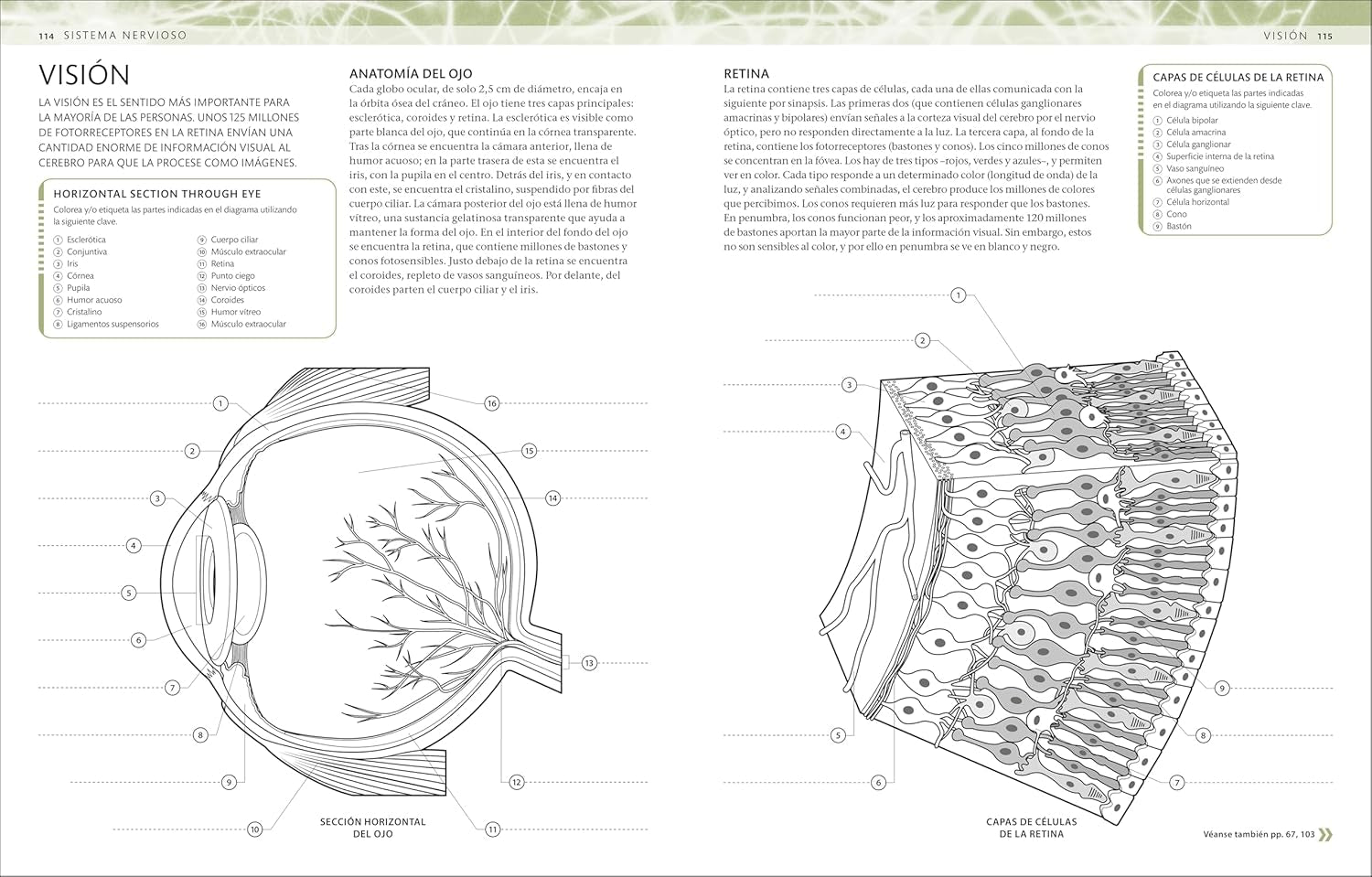 114 SISTEMA NERVIOSO

VISIÓN

LA VISIÓN ES EL SENTIDO MÁS IMPORTANTE PARA LA MAYORÍA DE LAS PERSONAS. UNOS 125 MILLONES DE FOTORRECEPTORES EN LA RETINA ENVÍAN UNA CANTIDAD ENORME DE INFORMACIÓN VISUAL AL CEREBRO PARA QUE LA PROCESE COMO IMÁGENES.

HORIZONTAL SECTION THROUGH EYE

Colorea y/o etiqueta las partes indicadas en el diagrama utilizando la siguiente clave.

1 Esclerótica
2 Conjuntiva
3 Iris
4 Córnea
5 Pupila
6 Humor acuoso
7 Cristalino
8 Ligamentos suspensorios
9 Cuerpo ciliar
10 Músculo extraocular
11 Retina
12 Punto ciego
13 Nervio ópticos
14 Coroides
15 Humor vítreo
16 Músculo extraocular

ANATOMÍA DEL OJO

Cada globo ocular, de solo 2,5 cm de diámetro, encaja en la órbita ósea del cráneo. El ojo tiene tres capas principales: esclerótica, coroides y retina. La esclerótica es visible como parte blanca del ojo, que continúa en la córnea transparente. Tras la córnea se encuentra la cámara anterior, llena de humor acuoso; en la parte trasera de esta se encuentra el iris, con la pupila en el centro. Detrás del iris, y en contacto con este, se encuentra el cristalino, suspendido por fibras del cuerpo ciliar. La cámara posterior del ojo está llena de humor vítreo, una sustancia gelatinosa transparente que ayuda a mantener la forma del ojo. En el interior del fondo del ojo se encuentra la retina, que contiene millones de bastones y conos fotosensibles. Justo debajo de la retina se encuentra el coroides, repleto de vasos sanguíneos. Por delante, del coroides parten el cuerpo ciliar y el iris.

1 2 3 4 5 6 7 8 9 10 11 12 13 14 15 16

SECCIÓN HORIZONTAL DEL OJO

VISIÓN 115

RETINA

La retina contiene tres capas de células, cada una de ellas comunicada con la siguiente por sinapsis. Las primeras dos (que contienen células ganglionares amacrinas y bipolares) envían señales a la corteza visual del cerebro por el nervio óptico, pero no responden directamente a la luz. La tercera capa, al fondo de la retina, contiene los fotorreceptores (bastones y conos). Los cinco millones de conos se concentran en la fóvea. Los hay de tres tipos –rojos, verdes y azules–, y permiten ver en color. Cada tipo responde a un determinado color (longitud de onda) de la luz, y analizando señales combinadas, el cerebro produce los millones de colores que percibimos. Los conos requieren más luz para responder que los bastones. En penumbra, los conos funcionan peor, y los aproximadamente 120 millones de bastones aportan la mayor parte de la información visual. Sin embargo, estos no son sensibles al color, y por ello en penumbra se ve en blanco y negro.

CAPAS DE CÉLULAS DE LA RETINA

Colorea y/o etiqueta las partes indicadas en el diagrama utilizando la siguiente clave.

1 Célula bipolar
2 Célula amacrina
3 Célula ganglionar
4 Superficie interna de la retina
5 Vaso sanguíneo
6 Axones que se extienden desde células ganglionares
7 Célula horizontal
8 Cono
9 Bastón

1 2 3 4 5 6 7 8 9

CAPAS DE CÉLULAS DE LA RETINA

Véanse también pp. 67, 103