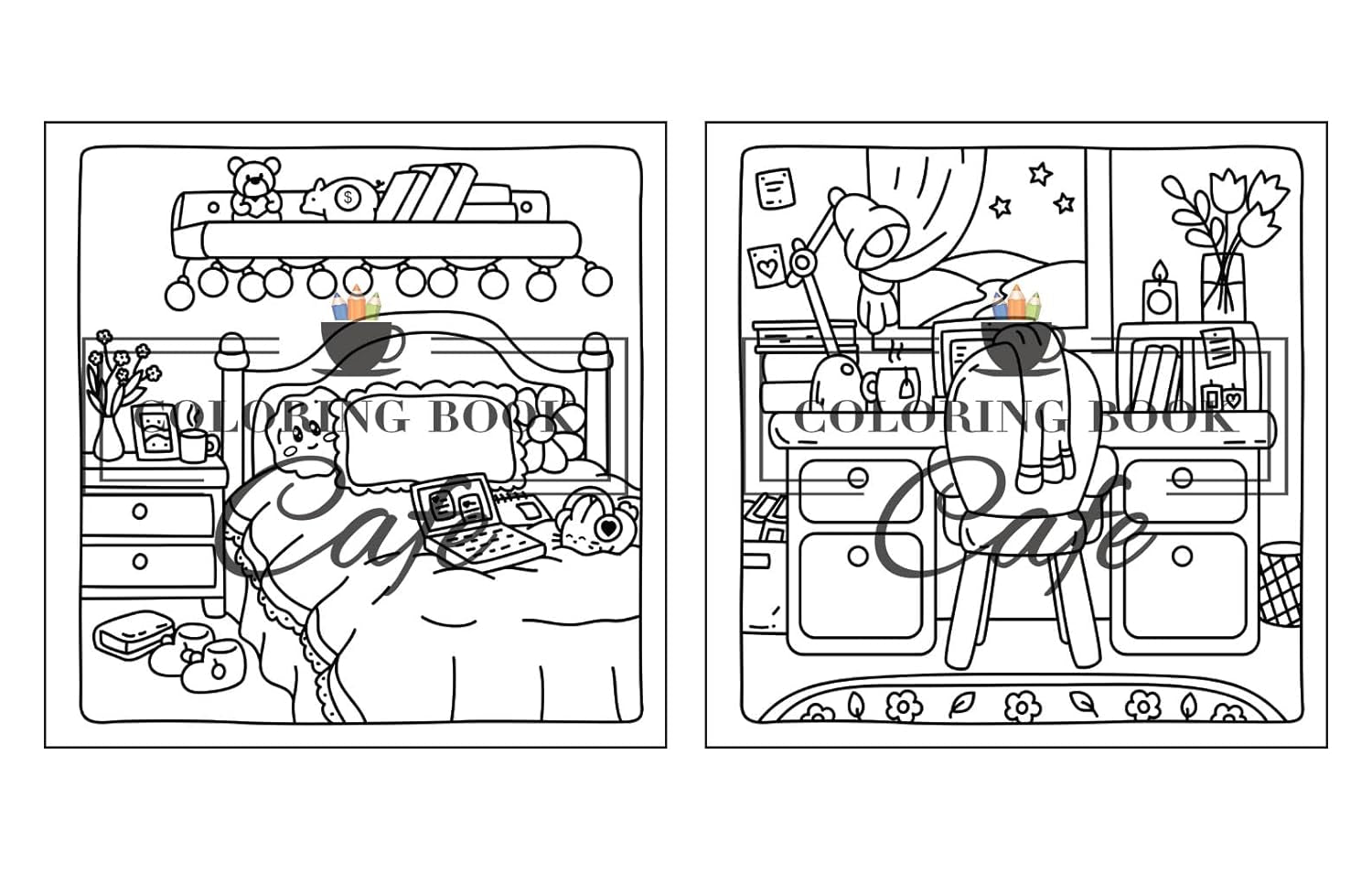 $
COLORING BOOK
Cafe

COLORING BOOK
Cafe