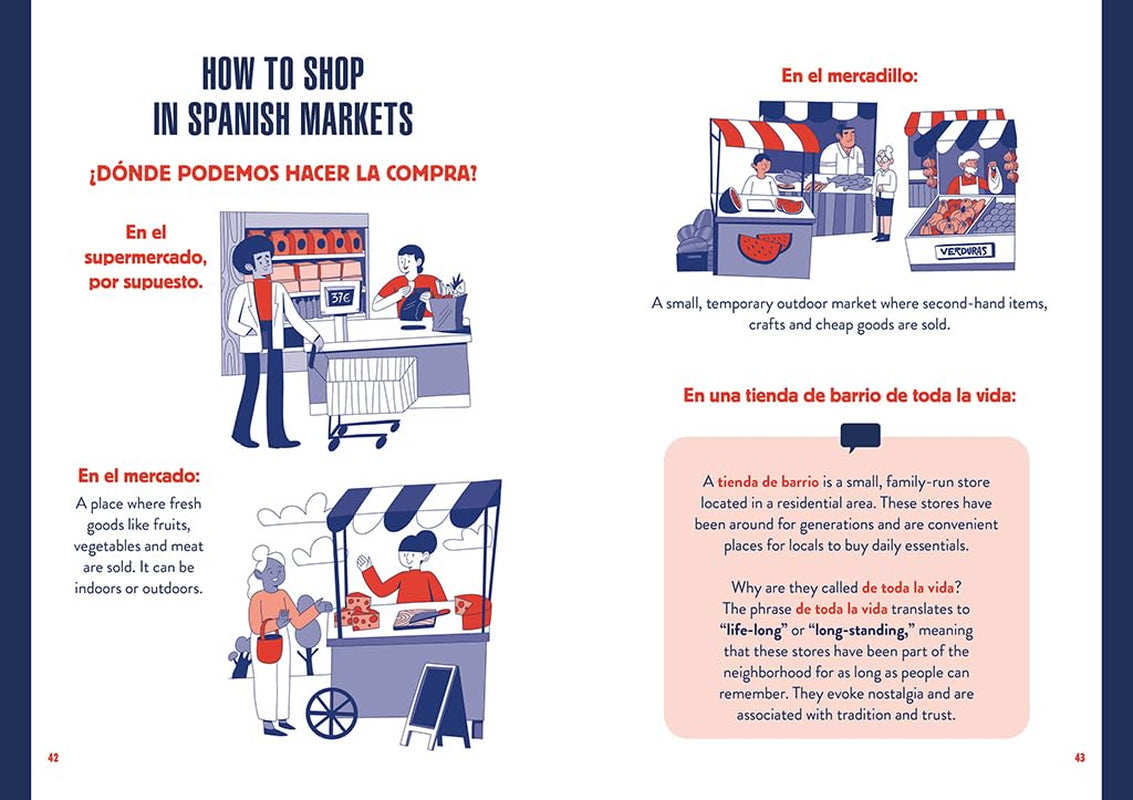 HOW TO SHOP IN SPANISH MARKETS

¿DÓNDE PODEMOS HACER LA COMPRA?

En el supermercado, por supuesto.

37€

En el mercado:

A place where fresh goods like fruits, vegetables and meat are sold. It can be indoors or outdoors.

42

En el mercadillo:

VERDURAS

A small, temporary outdoor market where second-hand items, crafts and cheap goods are sold.

En una tienda de barrio de toda la vida:

A tienda de barrio is a small, family-run store located in a residential area. These stores have been around for generations and are convenient places for locals to buy daily essentials.

Why are they called de toda la vida? The phrase de toda la vida translates to "life-long" or "long-standing," meaning that these stores have been part of the neighborhood for as long as people can remember. They evoke nostalgia and are associated with tradition and trust.

43