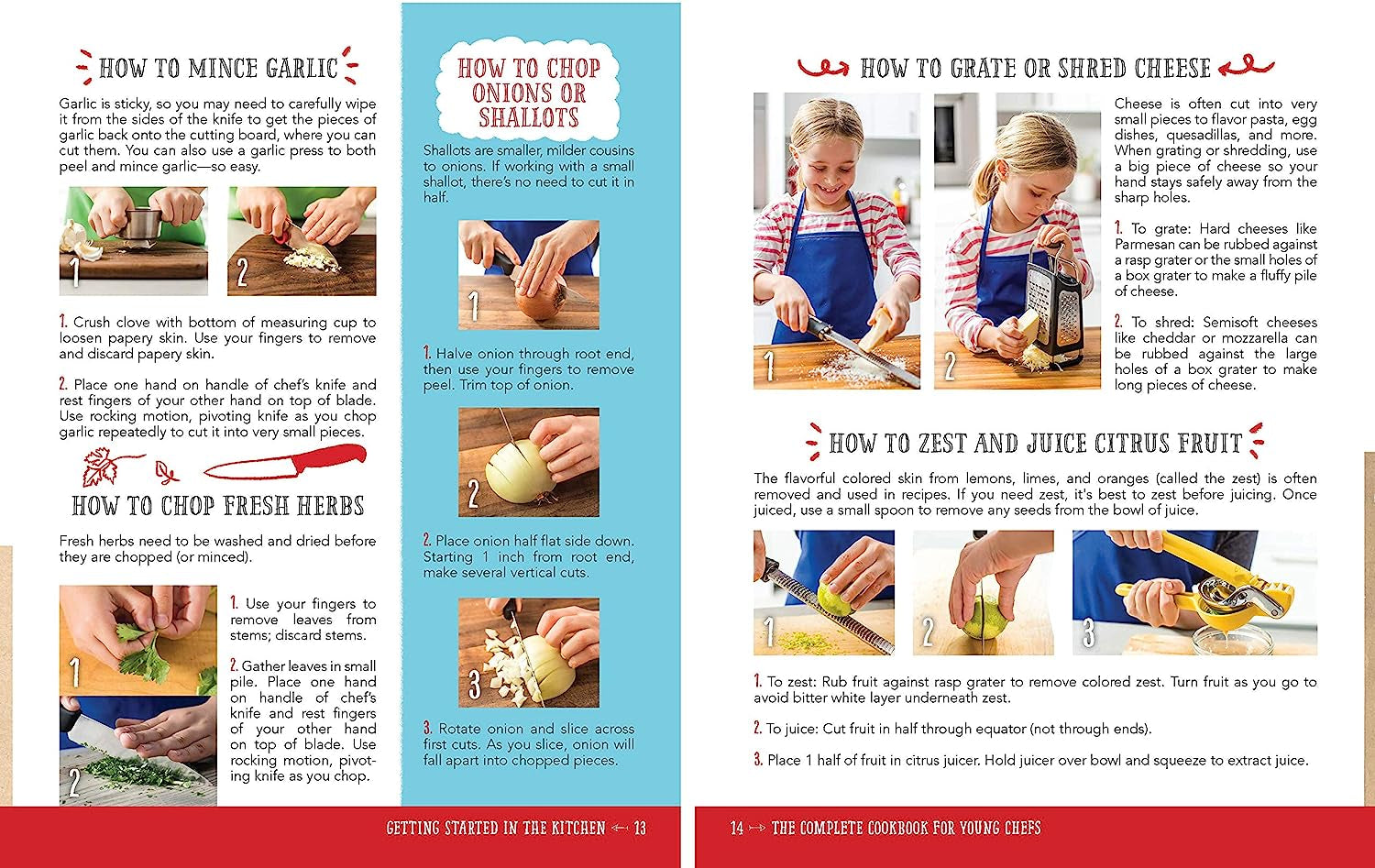 HOW TO MINCE GARLIC

Garlic is sticky, so you may need to carefully wipe it from the sides of the knife to get the pieces of garlic back onto the cutting board, where you can cut them. You can also use a garlic press to both peel and mince garlic—so easy.

1

2

1. Crush clove with bottom of measuring cup to loosen papery skin. Use your fingers to remove and discard papery skin.

2. Place one hand on handle of chef's knife and rest fingers of your other hand on top of blade. Use rocking motion, pivoting knife as you chop garlic repeatedly to cut it into very small pieces.

HOW TO CHOP FRESH HERBS

Fresh herbs need to be washed and dried before they are chopped (or minced).

1

2

1. Use your fingers to remove leaves from stems; discard stems.

2. Gather leaves in small pile. Place one hand on handle of chef's knife and rest fingers of your other hand on top of blade. Use rocking motion, pivoting knife as you chop.

HOW TO CHOP ONIONS OR SHALLOTS

Shallots are smaller, milder cousins to onions. If working with a small shallot, there's no need to cut it in half.

1

1. Halve onion through root end, then use your fingers to remove peel. Trim top of onion.

2

2. Place onion half flat side down. Starting 1 inch from root end, make several vertical cuts.

3

3. Rotate onion and slice across first cuts. As you slice, onion will fall apart into chopped pieces.

GETTING STARTED IN THE KITCHEN 13

HOW TO GRATE OR SHRED CHEESE

1

2

Cheese is often cut into very small pieces to flavor pasta, egg dishes, quesadillas, and more. When grating or shredding, use a big piece of cheese so your hand stays safely away from the sharp holes.

1. To grate: Hard cheeses like Parmesan can be rubbed against a rasp grater or the small holes of a box grater to make a fluffy pile of cheese.

2. To shred: Semisoft cheeses like cheddar or mozzarella can be rubbed against the large holes of a box grater to make long pieces of cheese.

HOW TO ZEST AND JUICE CITRUS FRUIT

The flavorful colored skin from lemons, limes, and oranges (called the zest) is often removed and used in recipes. If you need zest, it's best to zest before juicing. Once juiced, use a small spoon to remove any seeds from the bowl of juice.

1

2

3

1. To zest: Rub fruit against rasp grater to remove colored zest. Turn fruit as you go to avoid bitter white layer underneath zest.

2. To juice: Cut fruit in half through equator (not through ends).

3. Place 1 half of fruit in citrus juicer. Hold juicer over bowl and squeeze to extract juice.

14 THE COMPLETE COOKBOOK FOR YOUNG CHEFS