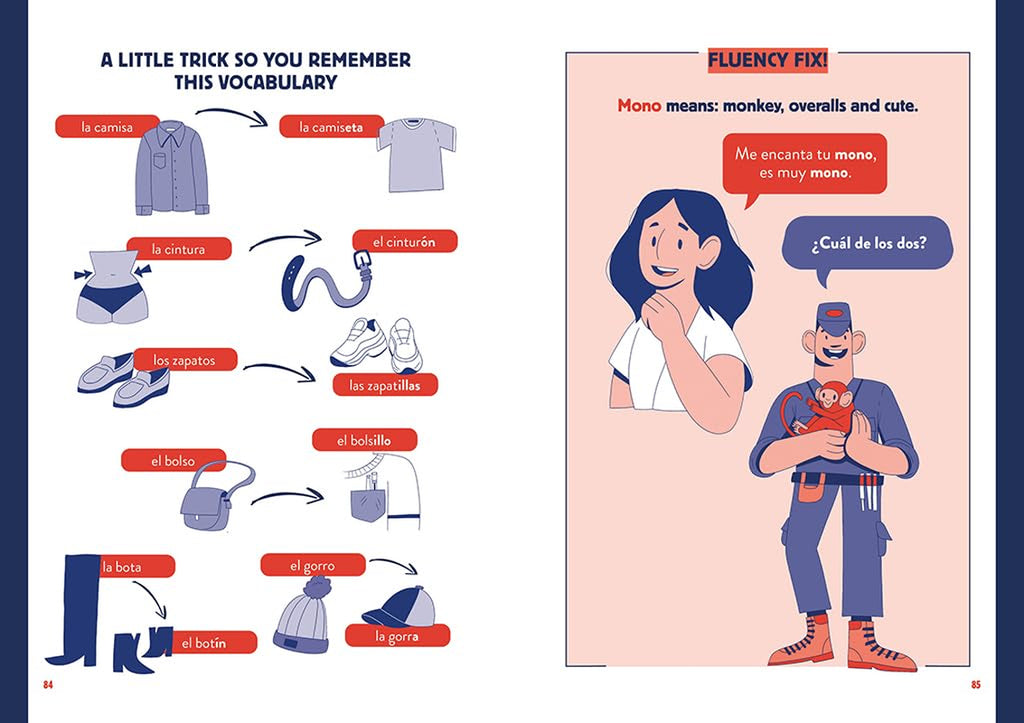 A LITTLE TRICK SO YOU REMEMBER THIS VOCABULARY

la camisa

la camiseta

la cintura

el cinturón

los zapatos

las zapatillas

el bolso

el bolsillo

la bota

el botín

el gorro

la gorra

84

FLUENCY FIX!

Mono means: monkey, overalls and cute.

Me encanta tu mono, es muy mono.

¿Cuál de los dos?

85